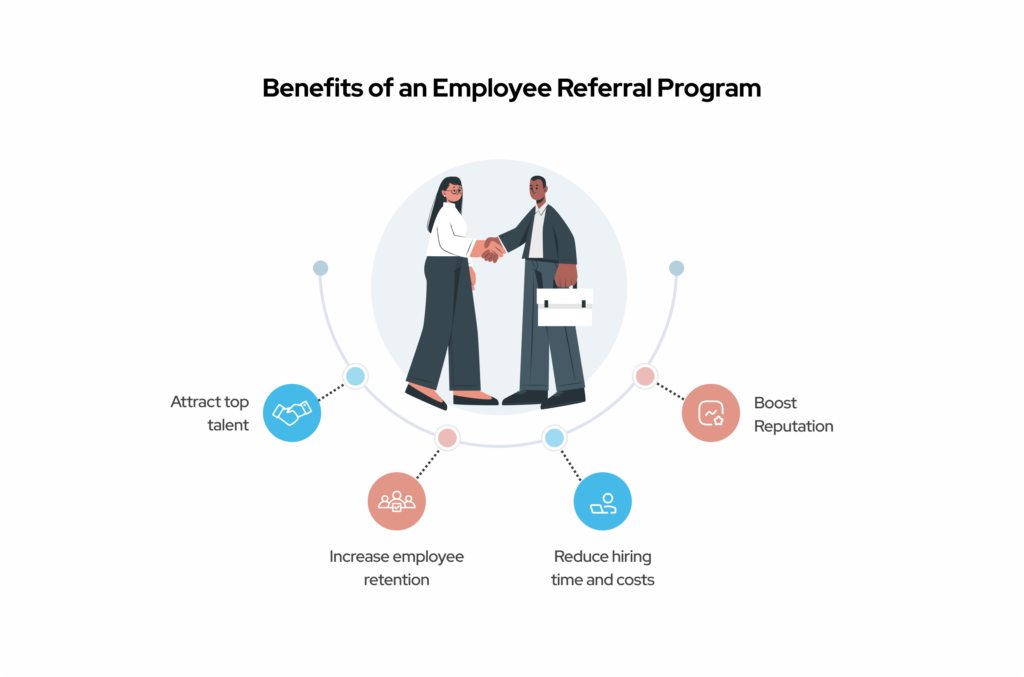 Benefits of an Employee Referral Program

Attract top talent

Increase employee retention

Reduce hiring time and costs

Boost Reputation